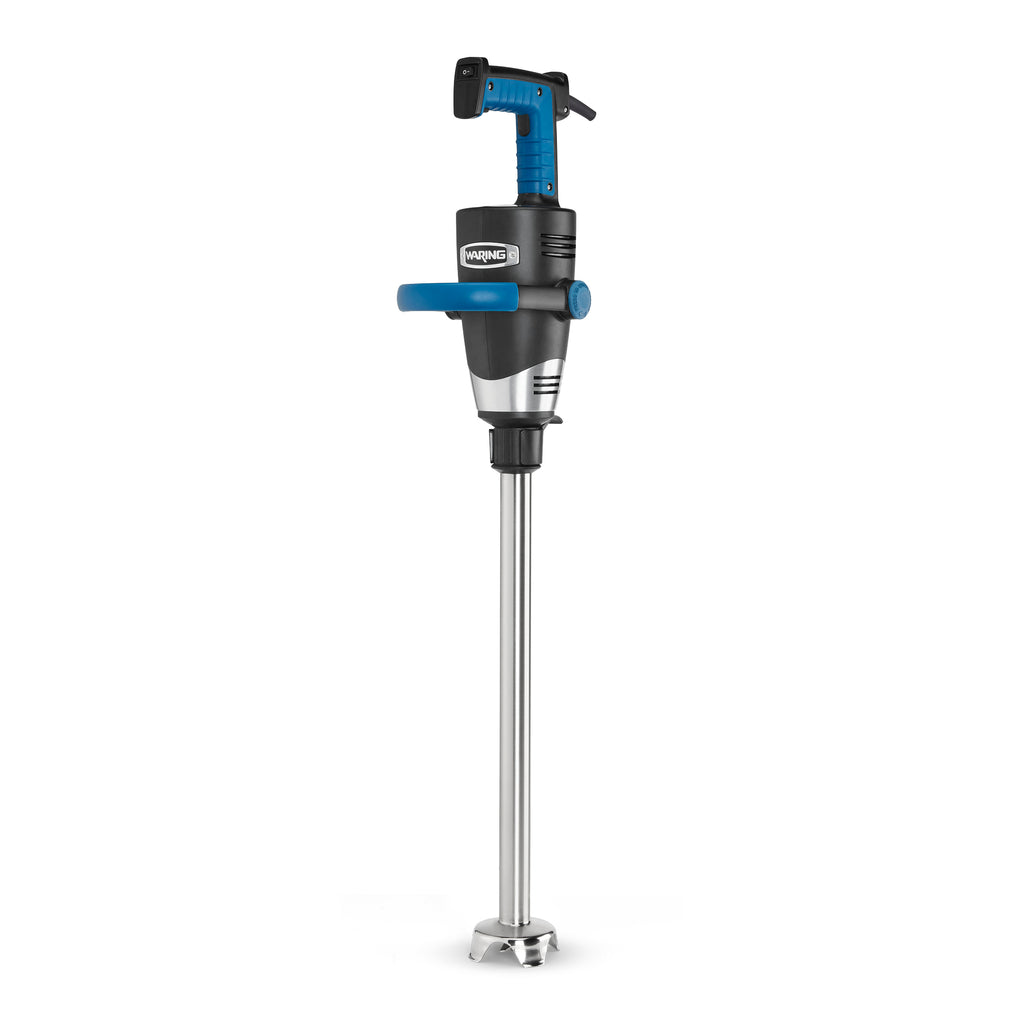 WARING