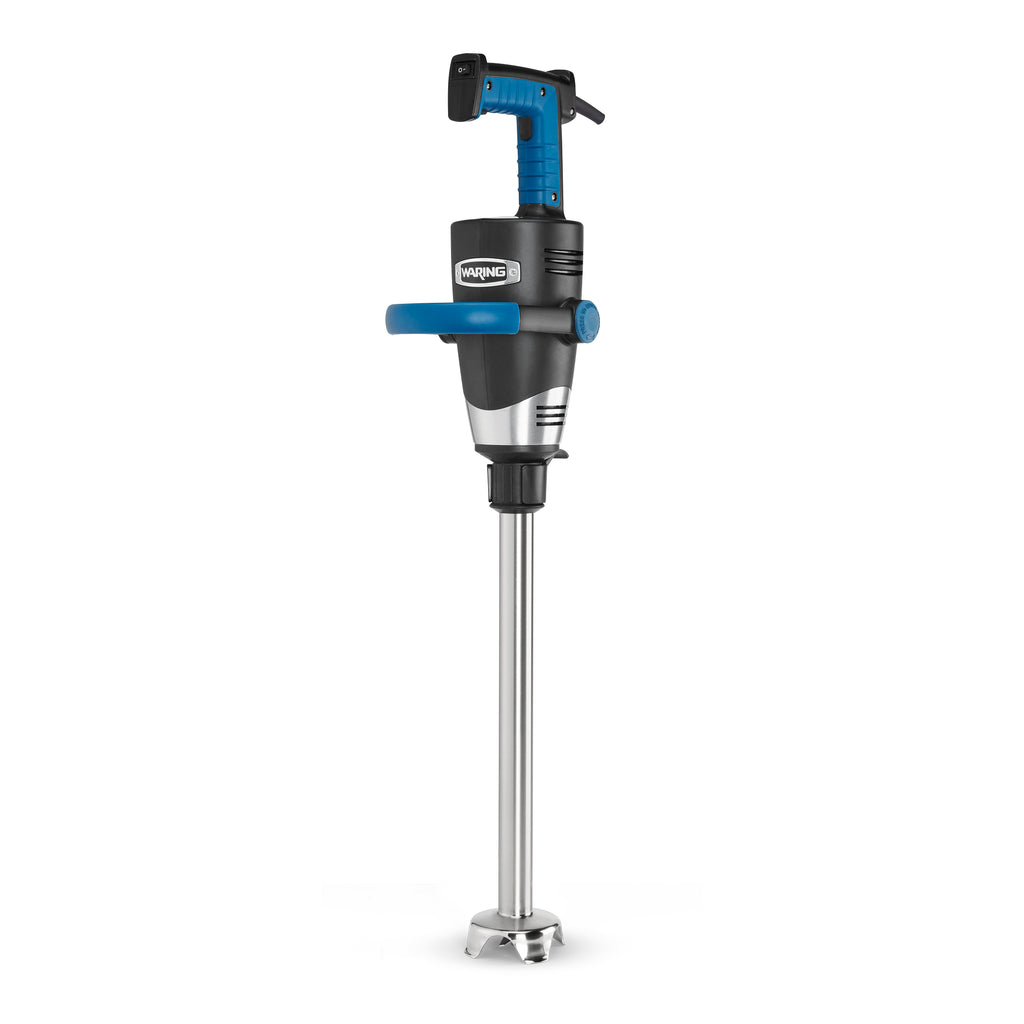 WARING